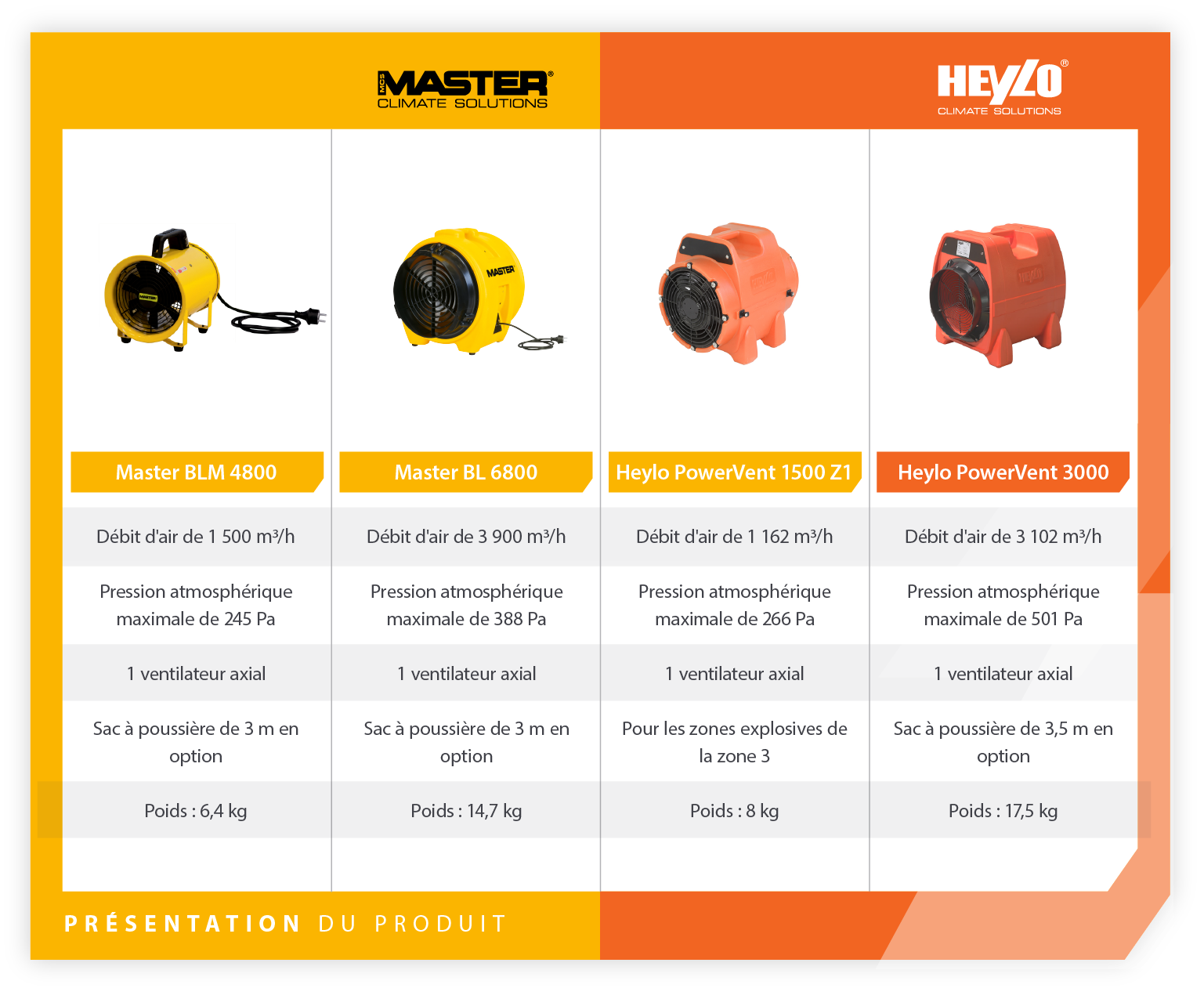 MCS MASTER® CLIMATE SOLUTIONS

HEYLO® CLIMATE SOLUTIONS

| Master BLM 4800 | Master BL 6800 | Heylo PowerVent 1500 Z1 | Heylo PowerVent 3000 |
|---|---|---|---|
| Débit d'air de 1 500 m³/h | Débit d'air de 3 900 m³/h | Débit d'air de 1 162 m³/h | Débit d'air de 3 102 m³/h |
| Pression atmosphérique maximale de 245 Pa | Pression atmosphérique maximale de 388 Pa | Pression atmosphérique maximale de 266 Pa | Pression atmosphérique maximale de 501 Pa |
| 1 ventilateur axial | 1 ventilateur axial | 1 ventilateur axial | 1 ventilateur axial |
| Sac à poussière de 3 m en option | Sac à poussière de 3 m en option | Pour les zones explosives de la zone 3 | Sac à poussière de 3,5 m en option |
| Poids : 6,4 kg | Poids : 14,7 kg | Poids : 8 kg | Poids : 17,5 kg |

PRÉSENTATION DU PRODUIT