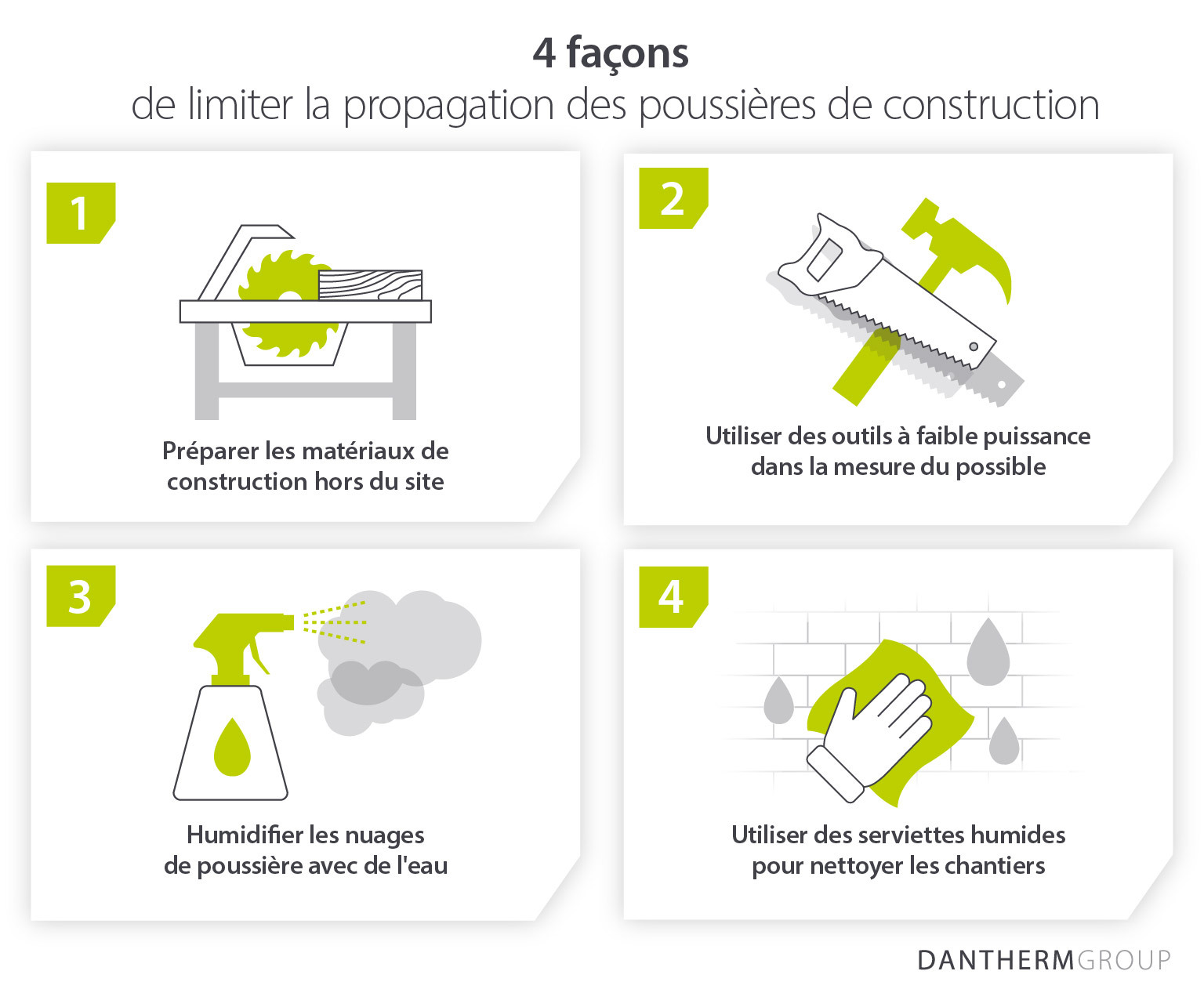 4 façons
de limiter la propagation des poussières de construction

1

Préparer les matériaux de construction hors du site

2

Utiliser des outils à faible puissance dans la mesure du possible

3

Humidifier les nuages de poussière avec de l'eau

4

Utiliser des serviettes humides pour nettoyer les chantiers

DANTHERMGROUP