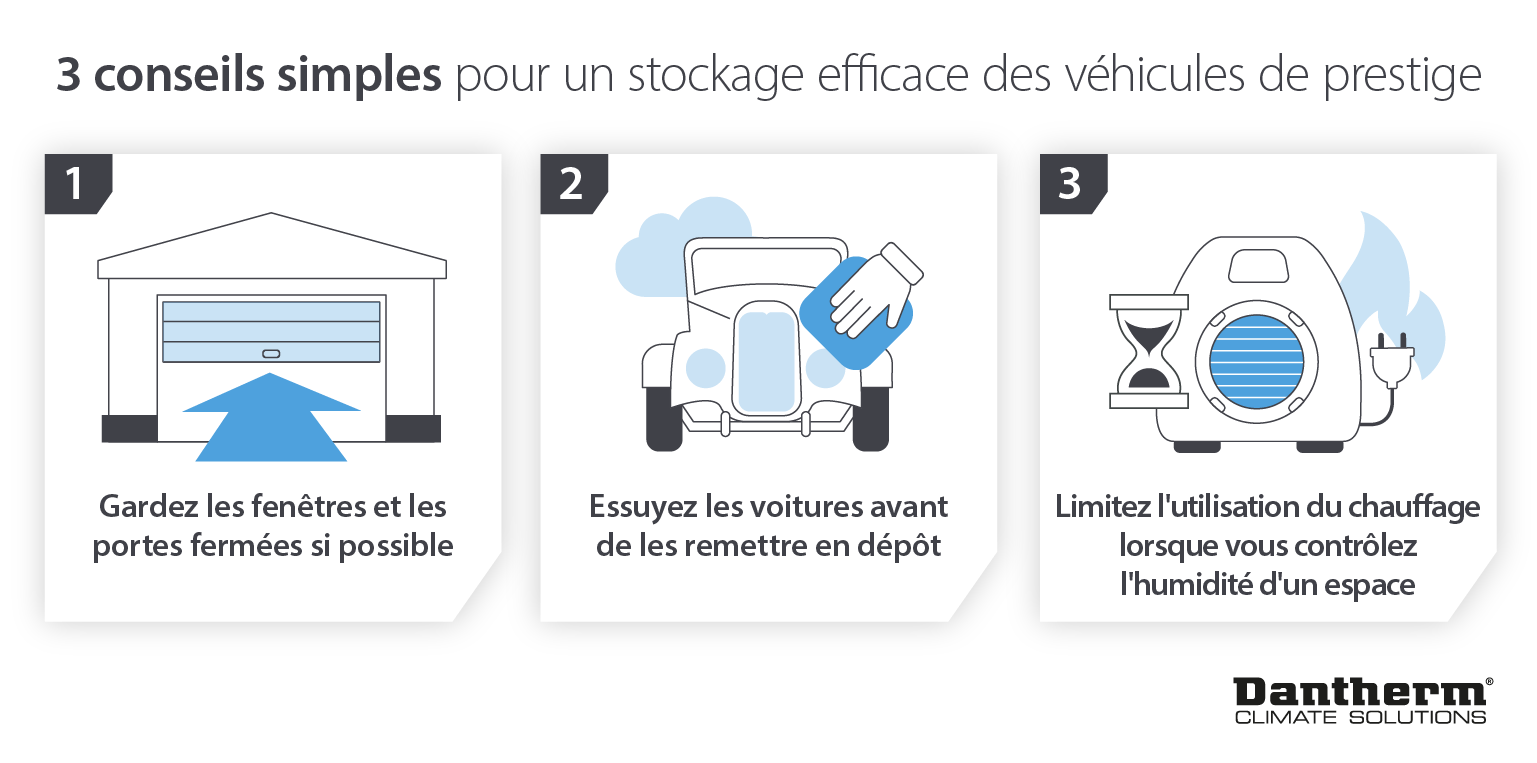 3 conseils simples pour un stockage efficace des véhicules de prestige

1

Gardez les fenêtres et les portes fermées si possible

2

Essuyez les voitures avant de les remettre en dépôt

3

Limitez l'utilisation du chauffage lorsque vous contrôlez l'humidité d'un espace

Dantherm®
CLIMATE SOLUTIONS