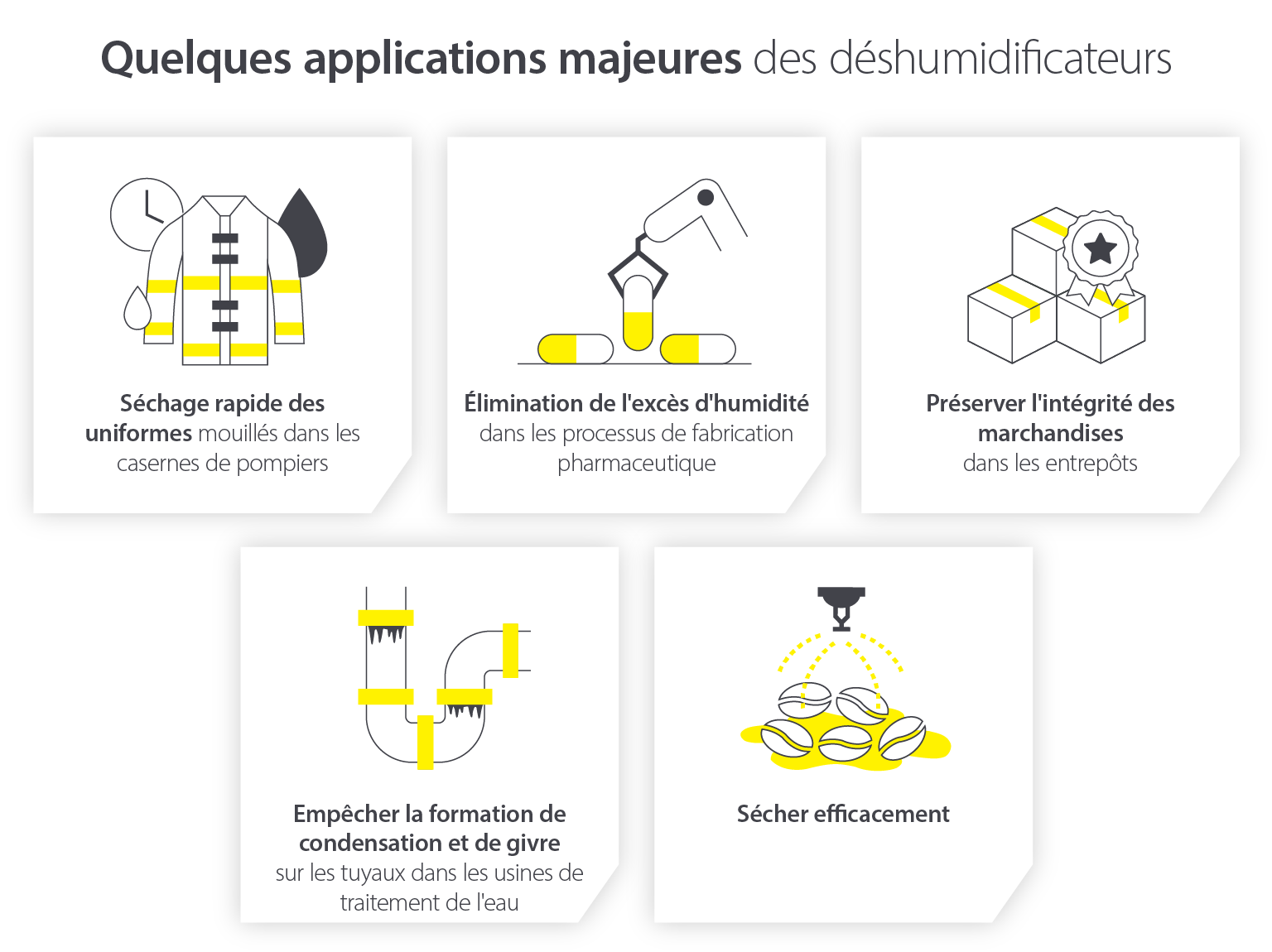 Quelques applications majeures des déshumidificateurs

Séchage rapide des uniformes mouillés dans les casernes de pompiers

Élimination de l'excès d'humidité dans les processus de fabrication pharmaceutique

Préserver l'intégrité des marchandises dans les entrepôts

Empêcher la formation de condensation et de givre sur les tuyaux dans les usines de traitement de l'eau

Sécher efficacement